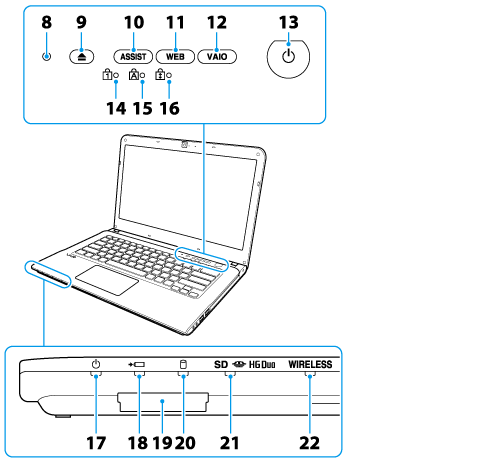 8 9 10 11 12 13

ASSIST WEB VAIO

14 15 16

SD HG Duo WIRELESS

17 18 19 20 21 22