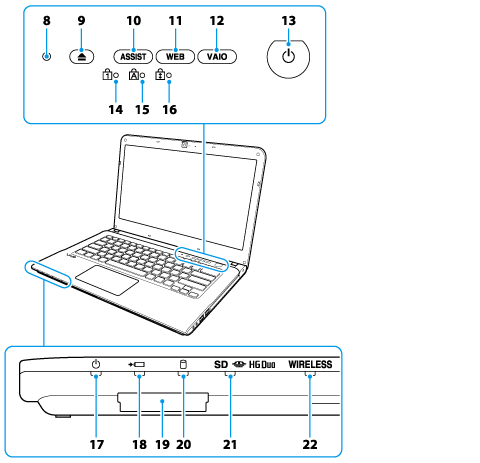 8 9 10 11 12 13

ASSIST WEB VAIO

14 15 16

SD HG Duo WIRELESS

17 18 19 20 21 22