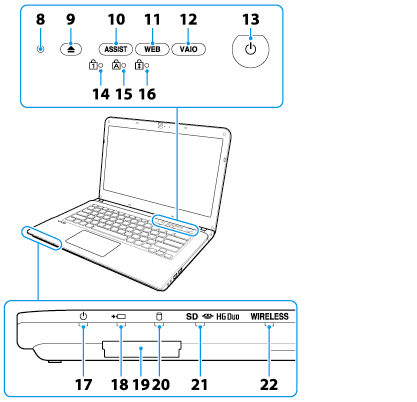 8
9
10
11
12
13
ASSIST
WEB
VAIO
14
15
16
SD
HG Duo
WIRELESS
17
18
19
20
21
22