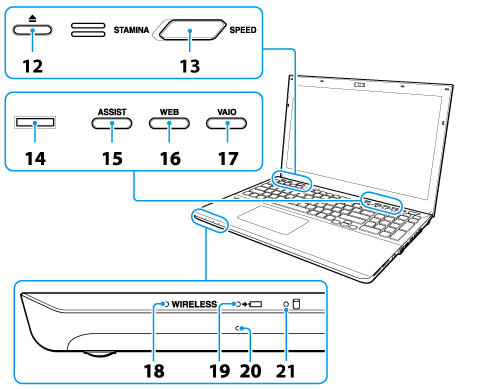 STAMINA SPEED

12 13

ASSIST WEB VAIO

14 15 16 17

WIRELESS

18 19 20 21