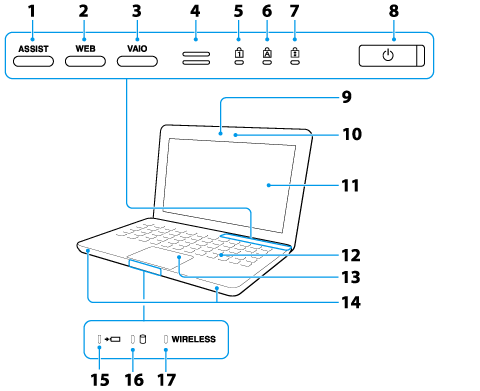 1
2
3
4
5
6
7
8
ASSIST
WEB
VAIO
9
10
11
12
13
14
WIRELESS
15
16
17