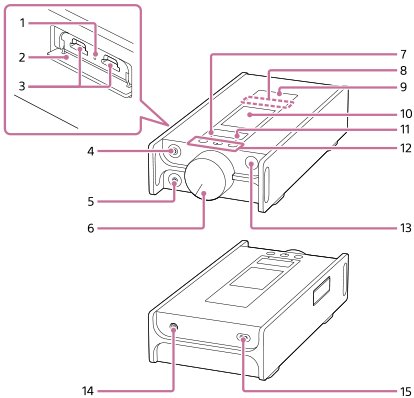 1
2
3
4
5
6
7
8
9
10
11
12
13
14
15