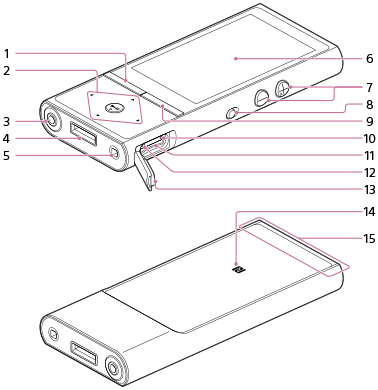 1
2
3
4
5
6
7
8
9
10
11
12
13
14
15