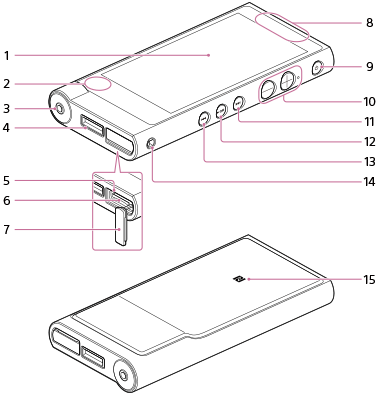 1
2
3
4
5
6
7
8
9
10
11
12
13
14
15