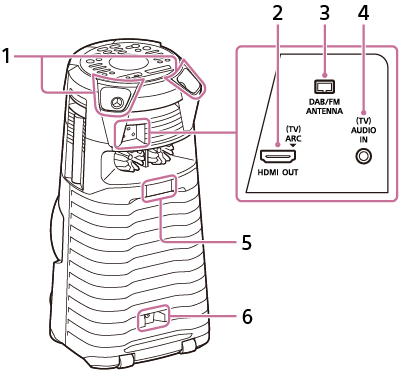 1
2
3
4
DAB/FM ANTENNA
(TV) ARC
HDMI OUT
(TV) AUDIO IN
5
6