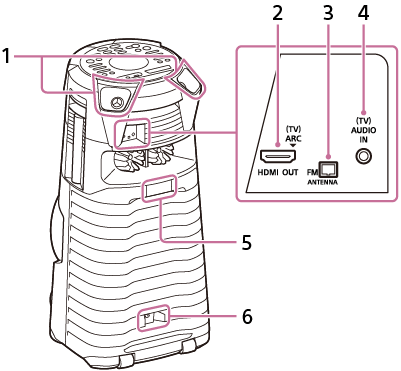 1
2
3
4
(TV)
ARC
HDMI OUT
FM
ANTENNA
(TV)
AUDIO
IN
5
6