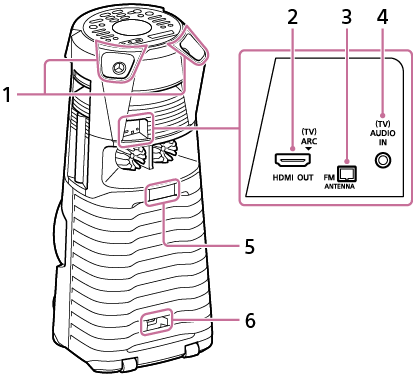 1
2
3
4
(TV)
ARC
HDMI OUT
FM
ANTENNA
(TV)
AUDIO
IN
5
6