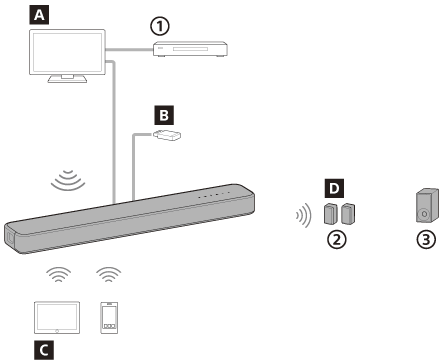 A
①
B
D
②
③
C