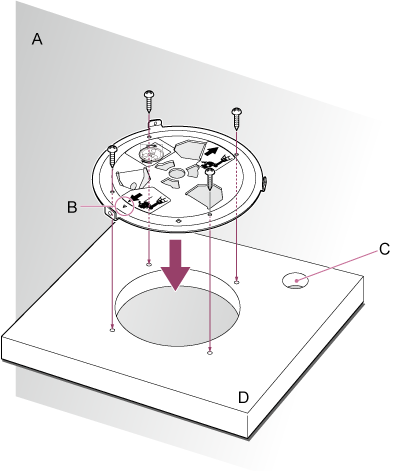 A
B
C
D