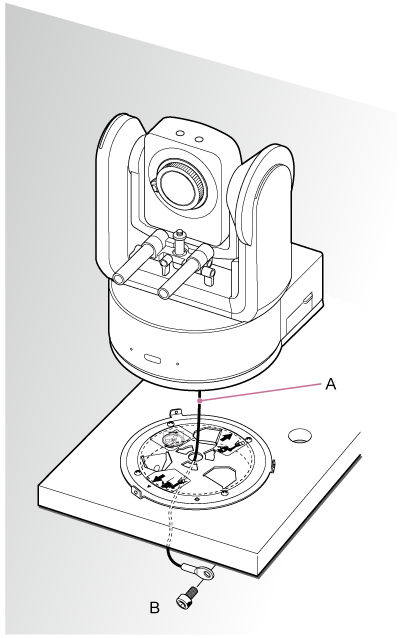 A

B