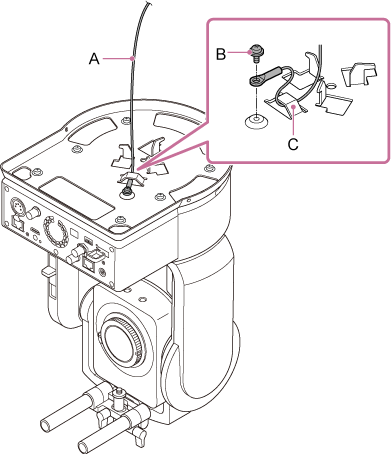 A
B
C