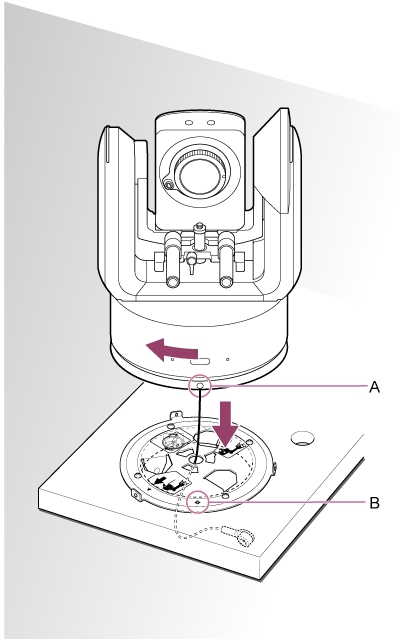 A

B