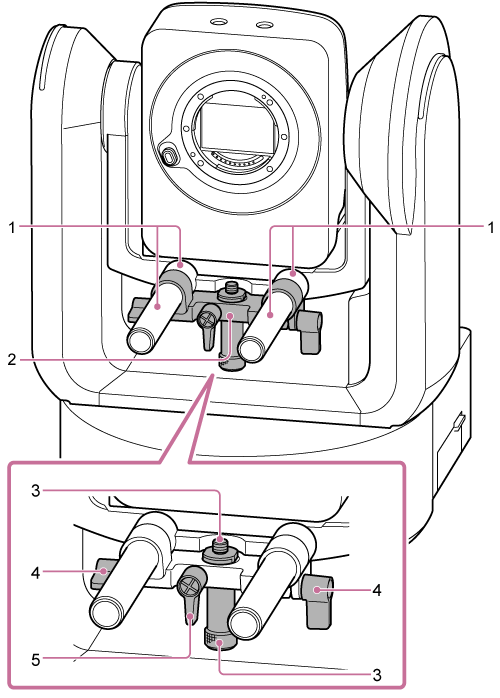 1
1
2
3
4
4
5
3