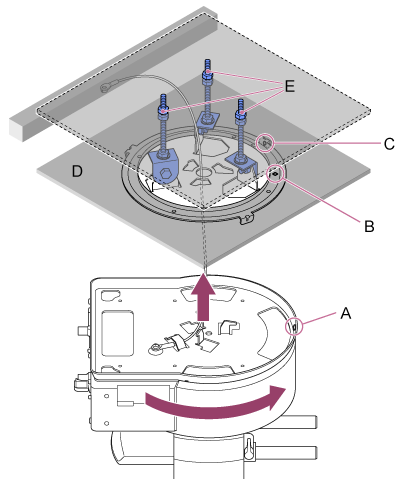 E
C
D
B
A