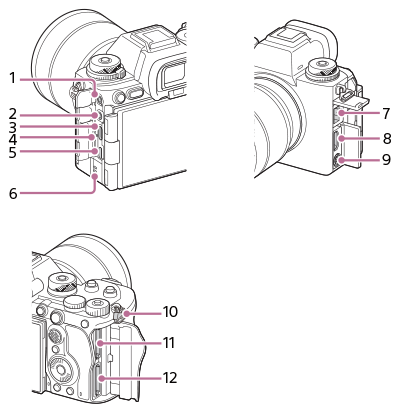 1
2
3
4
5
6
7
8
9
10
11
12