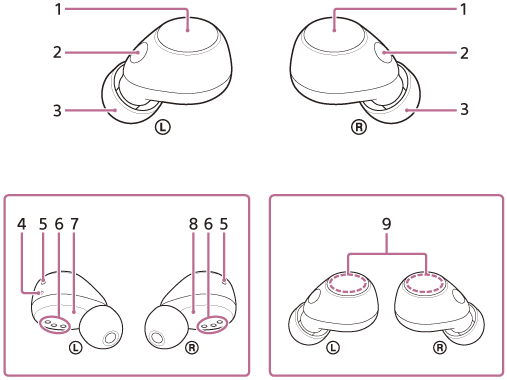 1
2
3
L

1
2
3
R

4 5 6 7
L

8 6 5
R

9
L
R