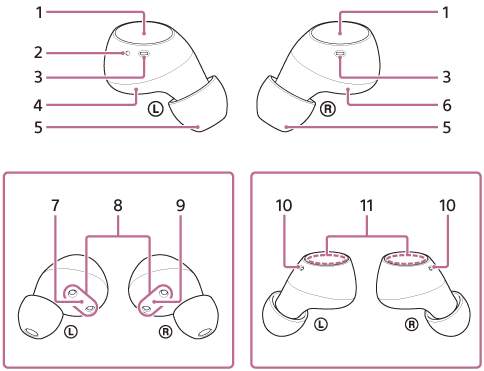 1
2
3
4
5
L

1
3
6
5
R

7
8
9
L
R

10
11
10
L
R