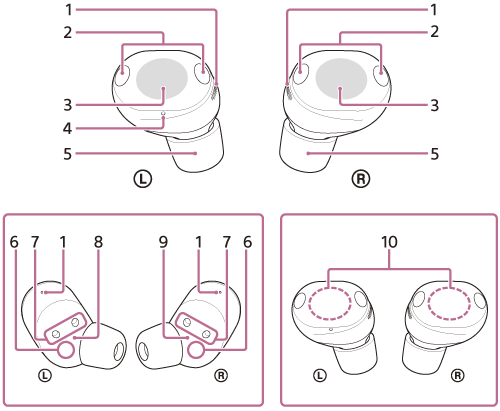 1
2
3
4
5
L
1
2
3
5
R

6 7 1 8
9 1 7 6
L
R

10
L
R