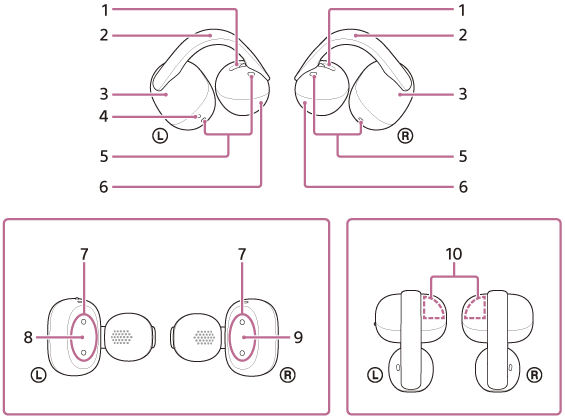 1
2
3
4
L
5
6
1
2
3
R
5
6
7
8
L
7
9
R
10
L
R