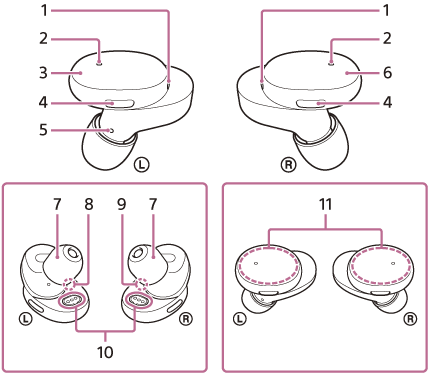 1
2
3
4
5
L
1
2
6
4
R
7
8
9
7
L
R
10
11
L
R