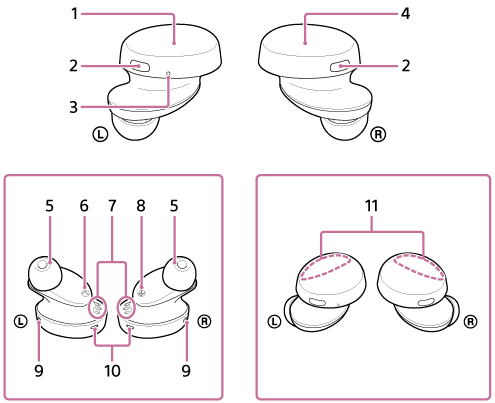 1
4
2
2
3
L
R
5
6
7
8
5
L
R
9
10
9
11
L
R