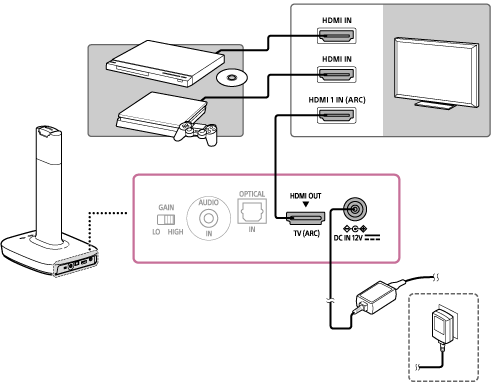 HDMI IN

HDMI IN

HDMI 1 IN (ARC)

GAIN

LO HIGH

AUDIO

IN

OPTICAL

IN

HDMI OUT

TV (ARC)

DC IN 12V