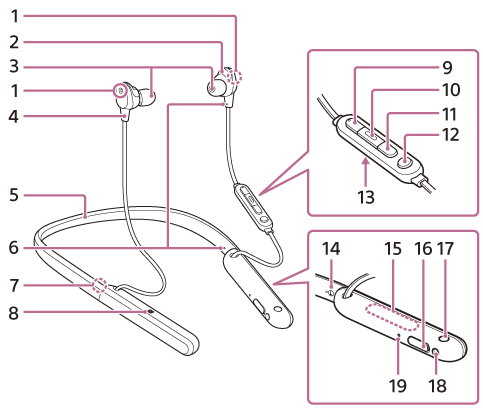 1
2
3
1
4
5
6
7
8
9
10
11
12
13
14
15
16
17
19
18