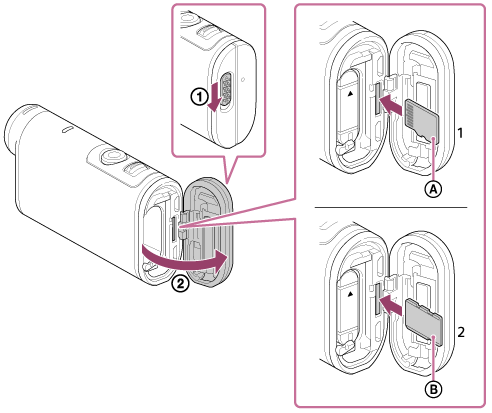 ①
②
1
Ⓐ
2
Ⓑ