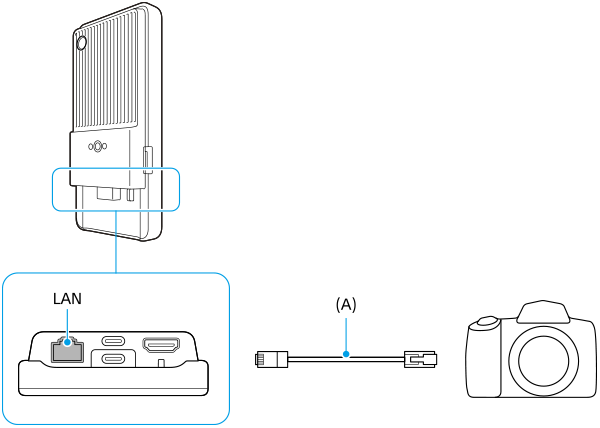 LAN

(A)