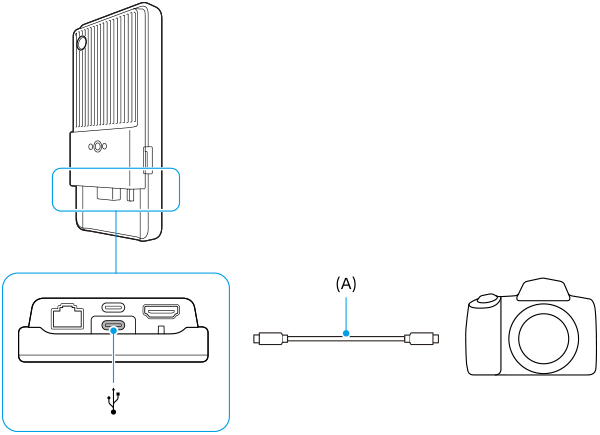 (A)