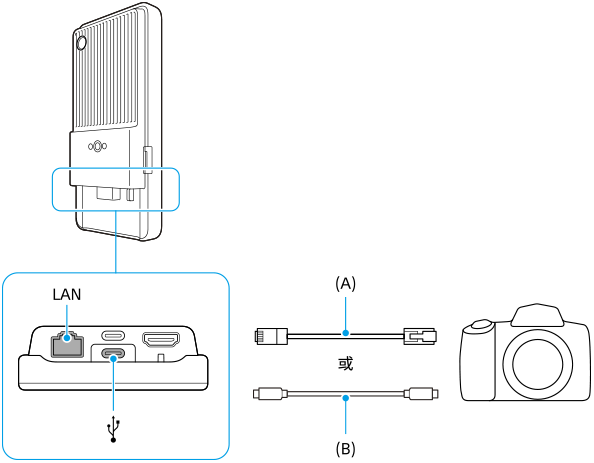 LAN

(A)

或

(B)