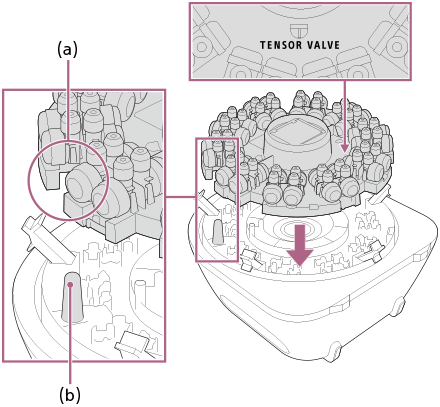 (a)

TENSOR VALVE

(b)