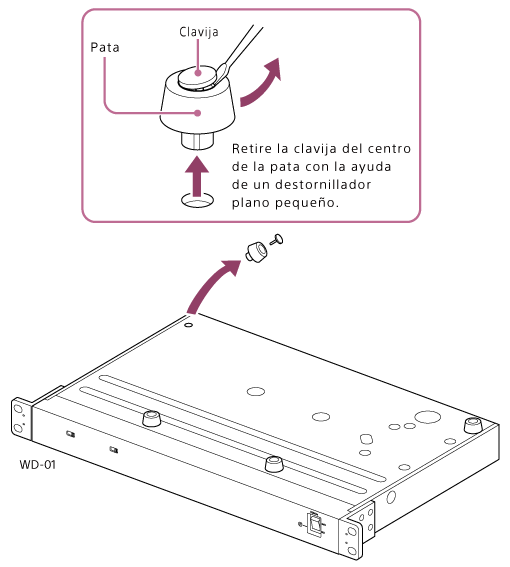 Clavija

Pata

Retire la clavija del centro de la pata con la ayuda de un destornillador plano pequeño.

WD-01