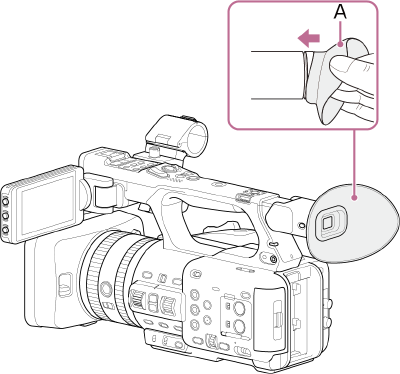 A