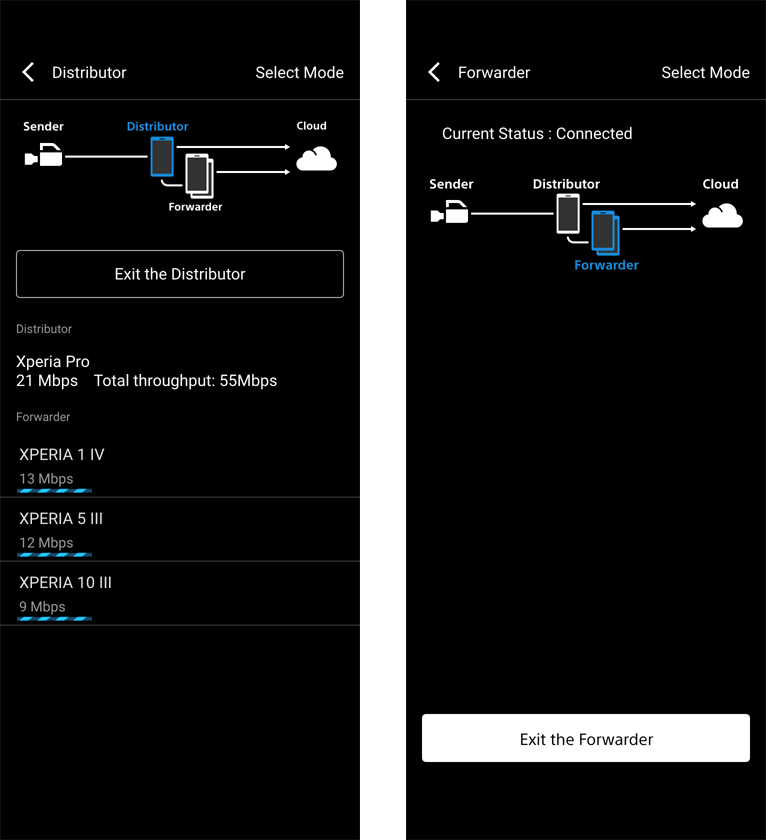 Distributor

Select Mode

Sender

Distributor

Cloud

Forwarder

Exit the Distributor

Distributor

Xperia Pro
21 Mbps Total throughput: 55Mbps

Forwarder

XPERIA 1 IV
13 Mbps

XPERIA 5 III
12 Mbps

XPERIA 10 III
9 Mbps

Forwarder

Select Mode

Current Status : Connected

Sender

Distributor

Cloud

Forwarder

Exit the Forwarder