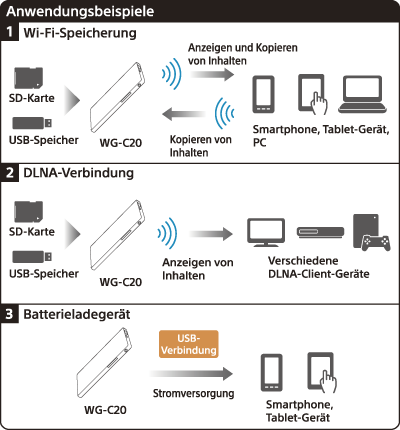 Anwendungsbeispiele

1 Wi-Fi-Speicherung

SD-Karte

USB-Speicher

WG-C20

Anzeigen und Kopieren von Inhalten

Kopieren von Inhalten

Smartphone, Tablet-Gerät, PC

2 DLNA-Verbindung

SD-Karte

USB-Speicher

WG-C20

Anzeigen von Inhalten

Verschiedene DLNA-Client-Geräte

3 Batterieladegerät

WG-C20

USB-Verbindung

Stromversorgung

Smartphone, Tablet-Gerät