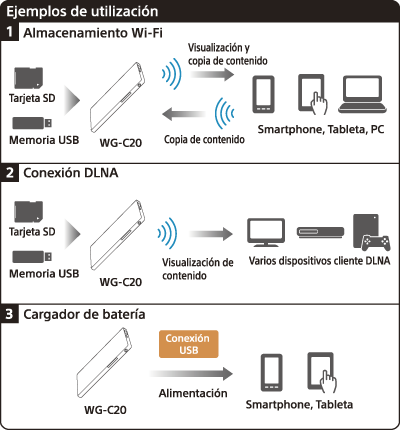 Ejemplos de utilización

1 Almacenamiento Wi-Fi

Tarjeta SD

Memoria USB

WG-C20

Visualización y copia de contenido

Copia de contenido

Smartphone, Tableta, PC

2 Conexión DLNA

Tarjeta SD

Memoria USB

WG-C20

Visualización de contenido

Varios dispositivos cliente DLNA

3 Cargador de batería

WG-C20

Conexión USB

Alimentación

Smartphone, Tableta