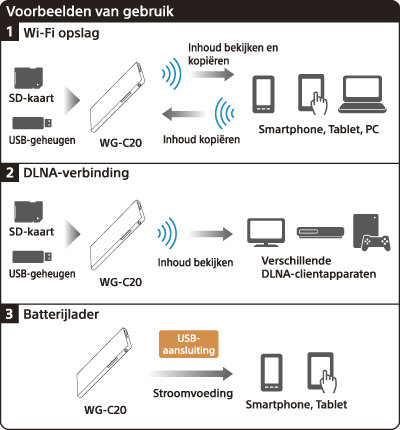 Voorbeelden van gebruik

1 Wi-Fi opslag

SD-kaart

USB-geheugen

WG-C20

Inhoud bekijken en kopiëren

Inhoud kopiëren

Smartphone, Tablet, PC

2 DLNA-verbinding

SD-kaart

USB-geheugen

WG-C20

Inhoud bekijken

Verschillende DLNA-clientapparaten

3 Batterijlader

WG-C20

USB-aansluiting

Stroomvoeding

Smartphone, Tablet