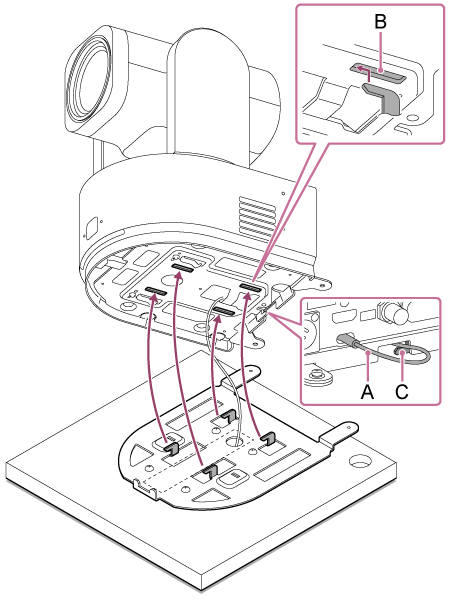 B

A C