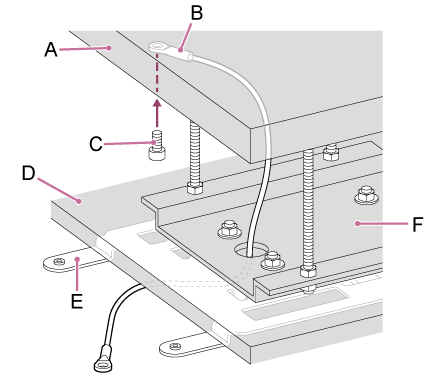 B
A
C
D
F
E