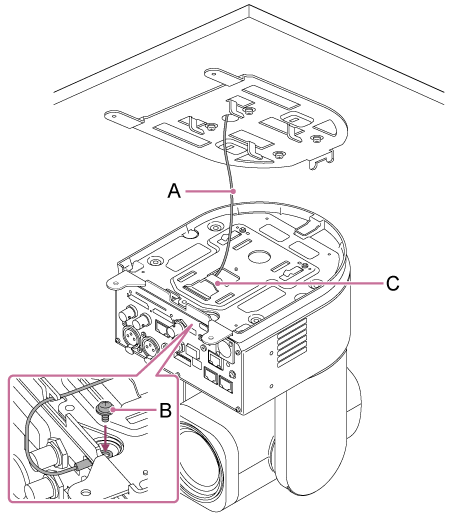 A
C
B