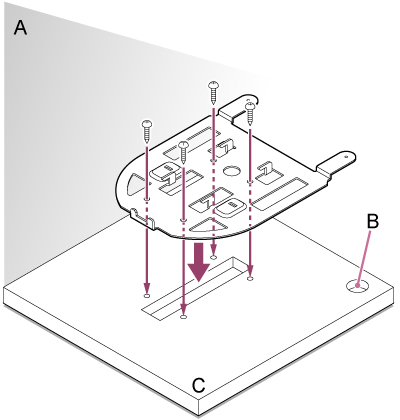 A
B
C