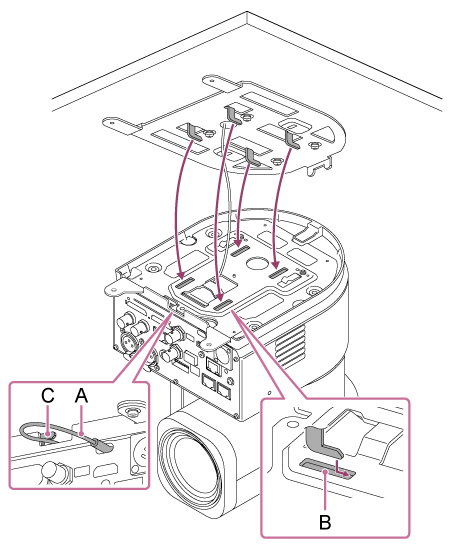 C A

B