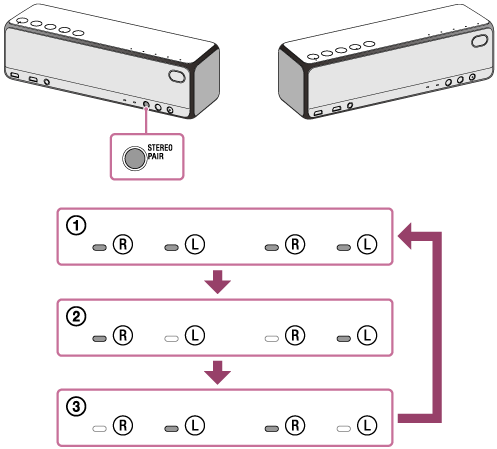 STEREO PAIR

①
R L R L

②
R L R L

③
R L R L