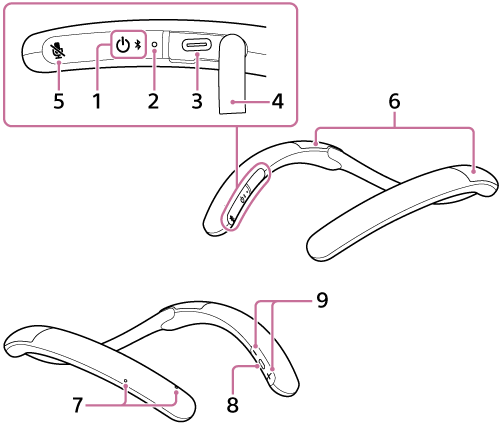 5
1
2
3
4
6
9
7
8