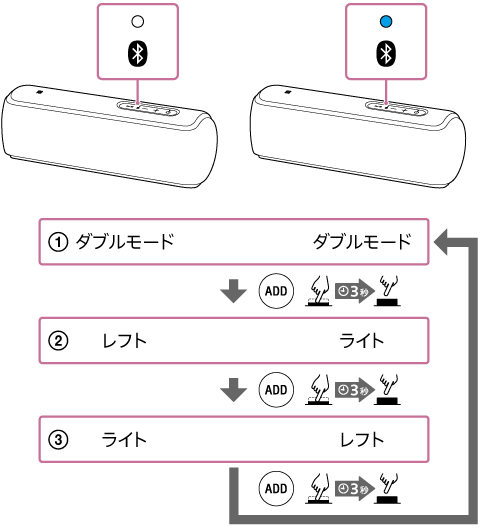 ① ダブルモード ダブルモード

ADD 3秒

② レフト ライト

ADD 3秒

③ ライト レフト

ADD 3秒